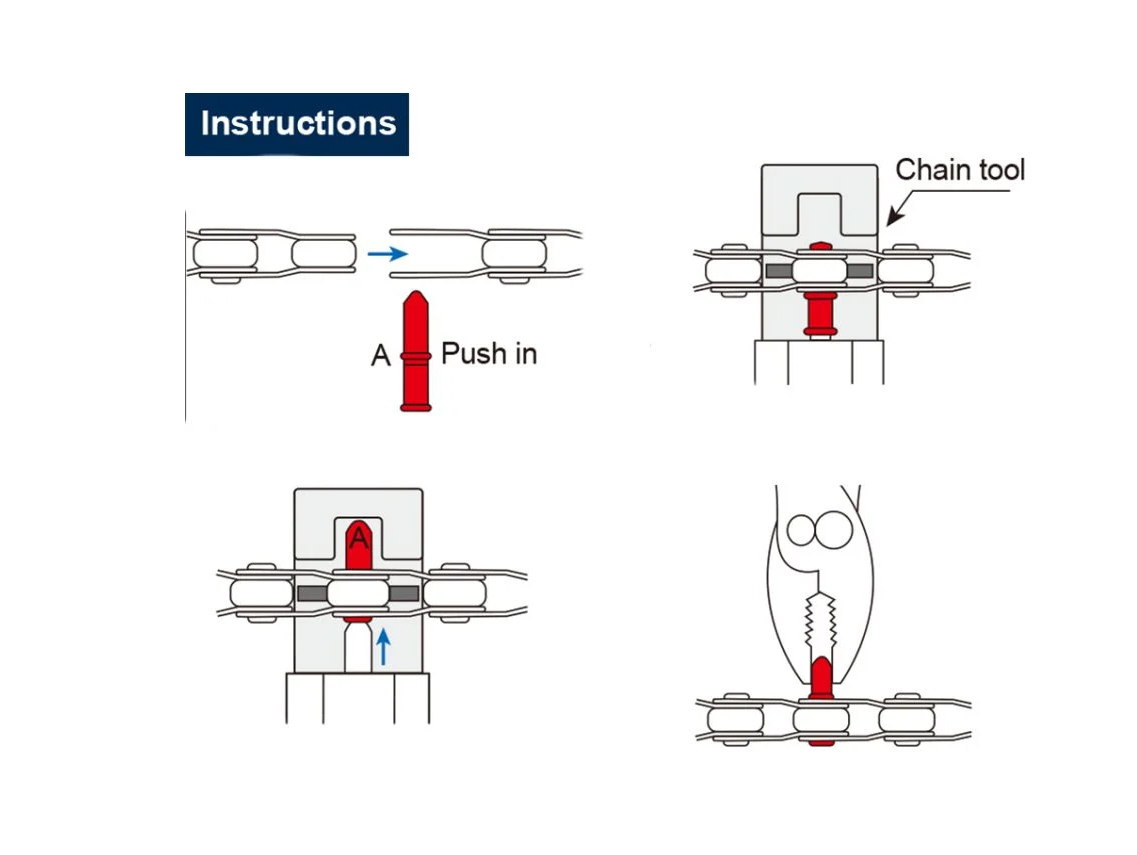 Instructions

A Push in

Chain tool

A